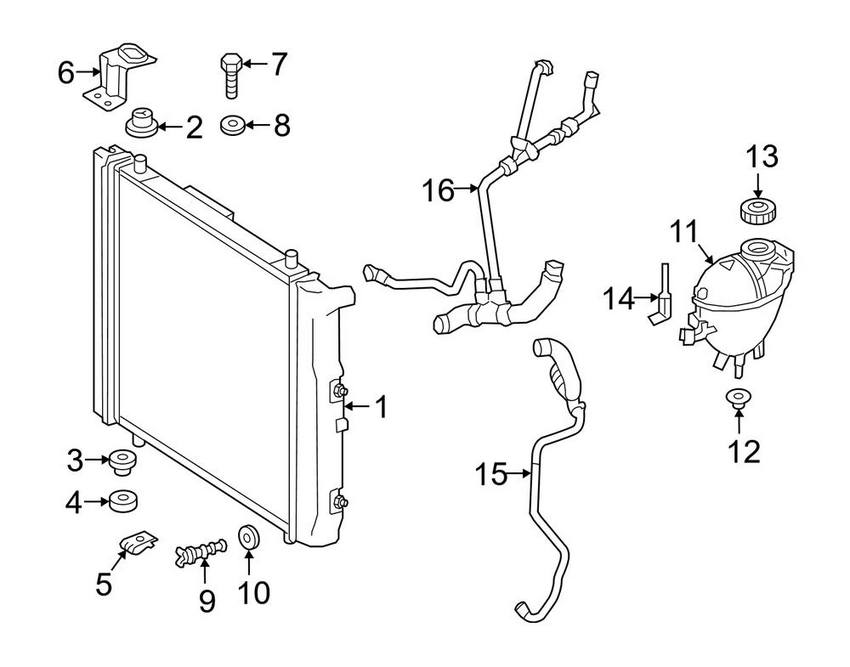 6
7
2
8
16
13
11
14
1
3
4
5
9
10
15
12